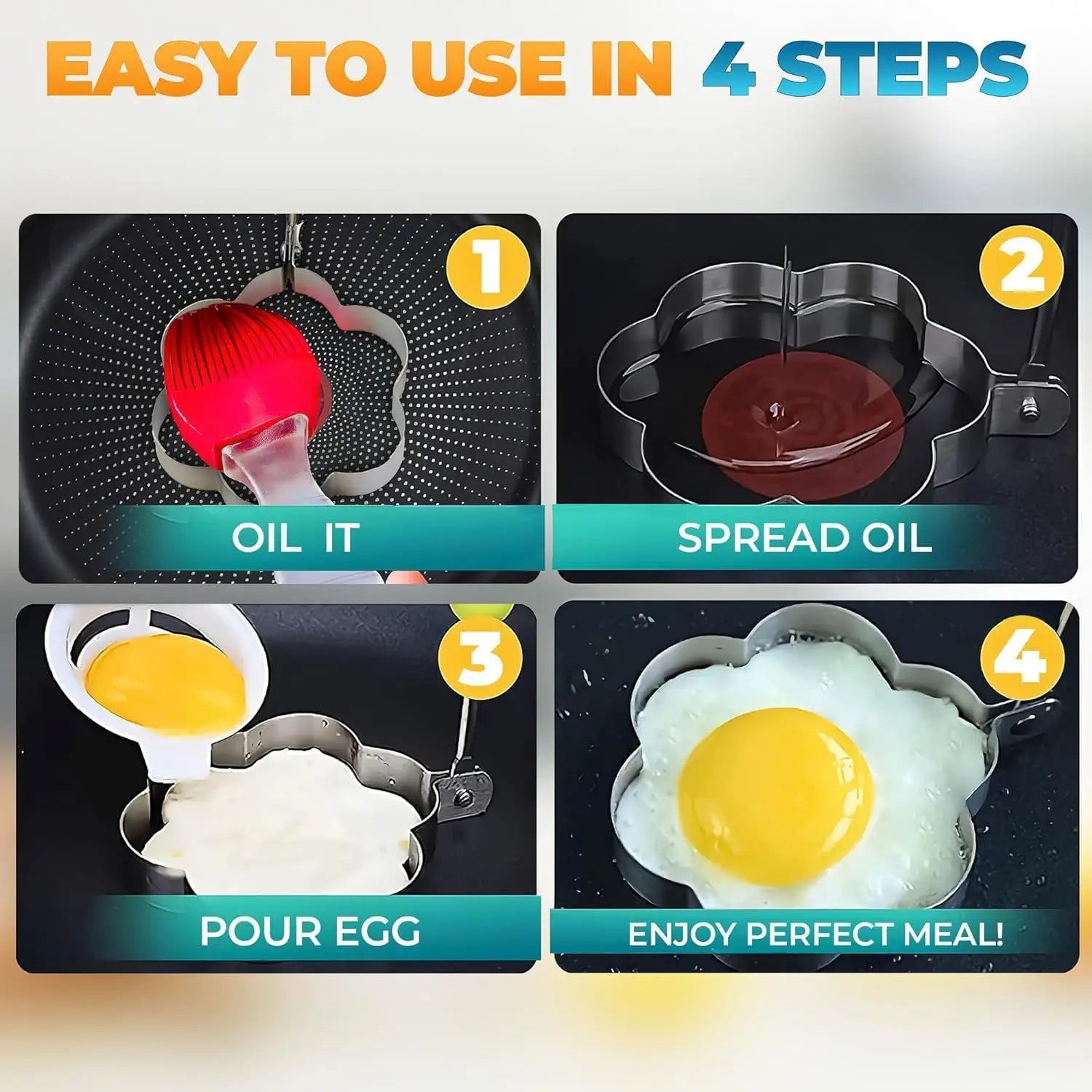 EASY TO USE IN 4 STEPS

1
OIL IT

2
SPREAD OIL

3
POUR EGG

4
ENJOY PERFECT MEAL!