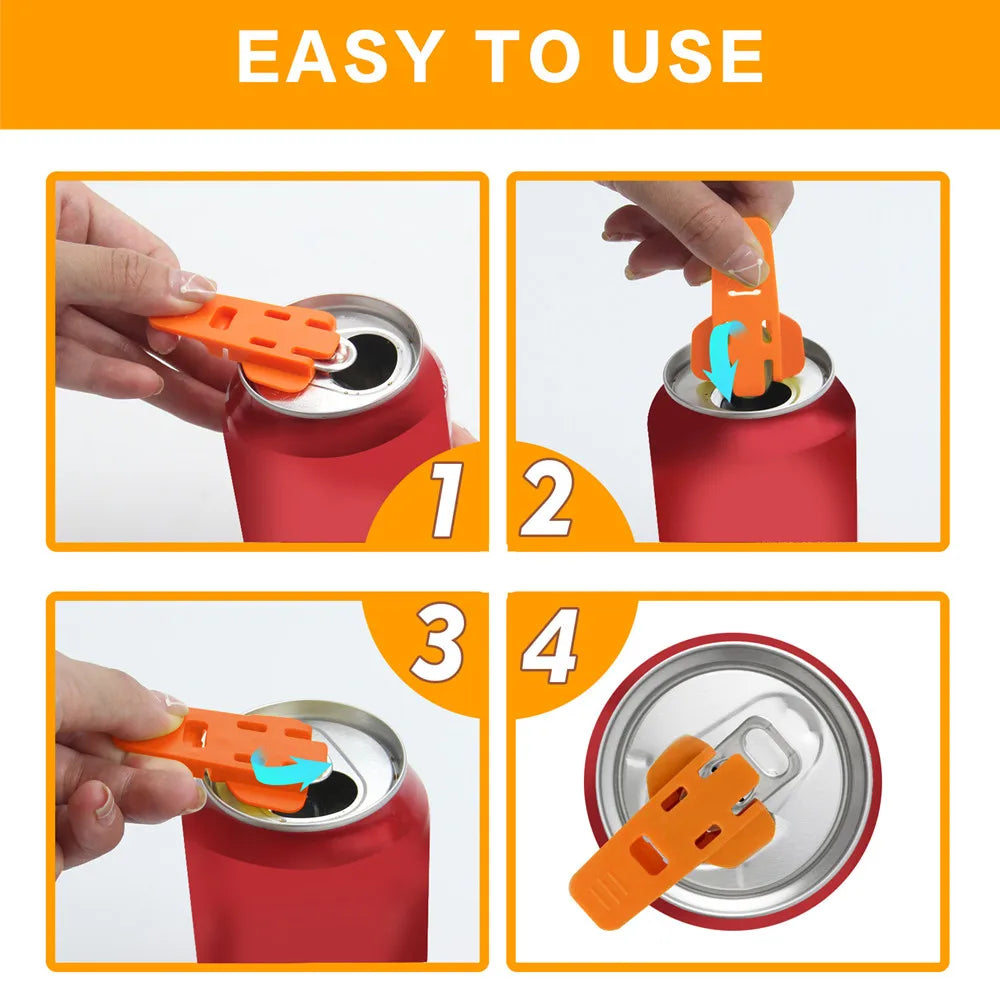 EASY TO USE

1

2

3

4