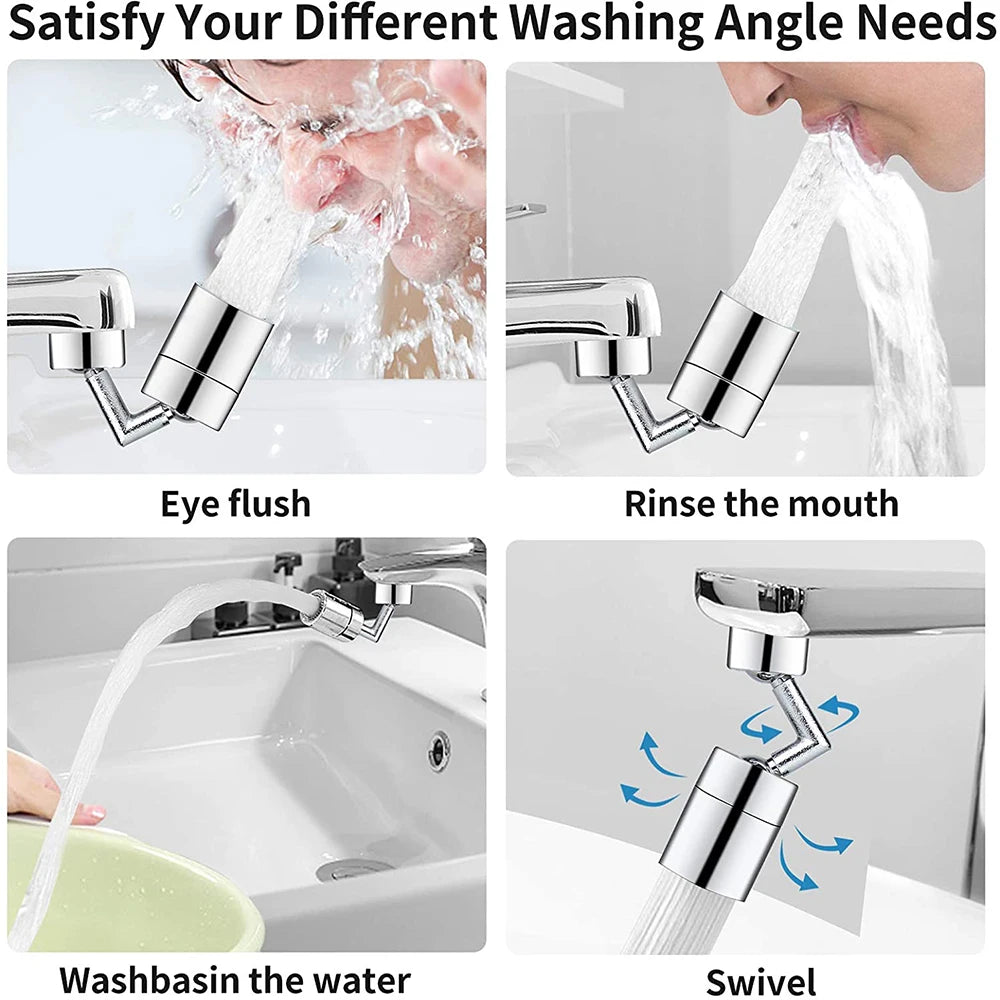 Satisfy Your Different Washing Angle Needs

Eye flush

Rinse the mouth

Washbasin the water

Swivel